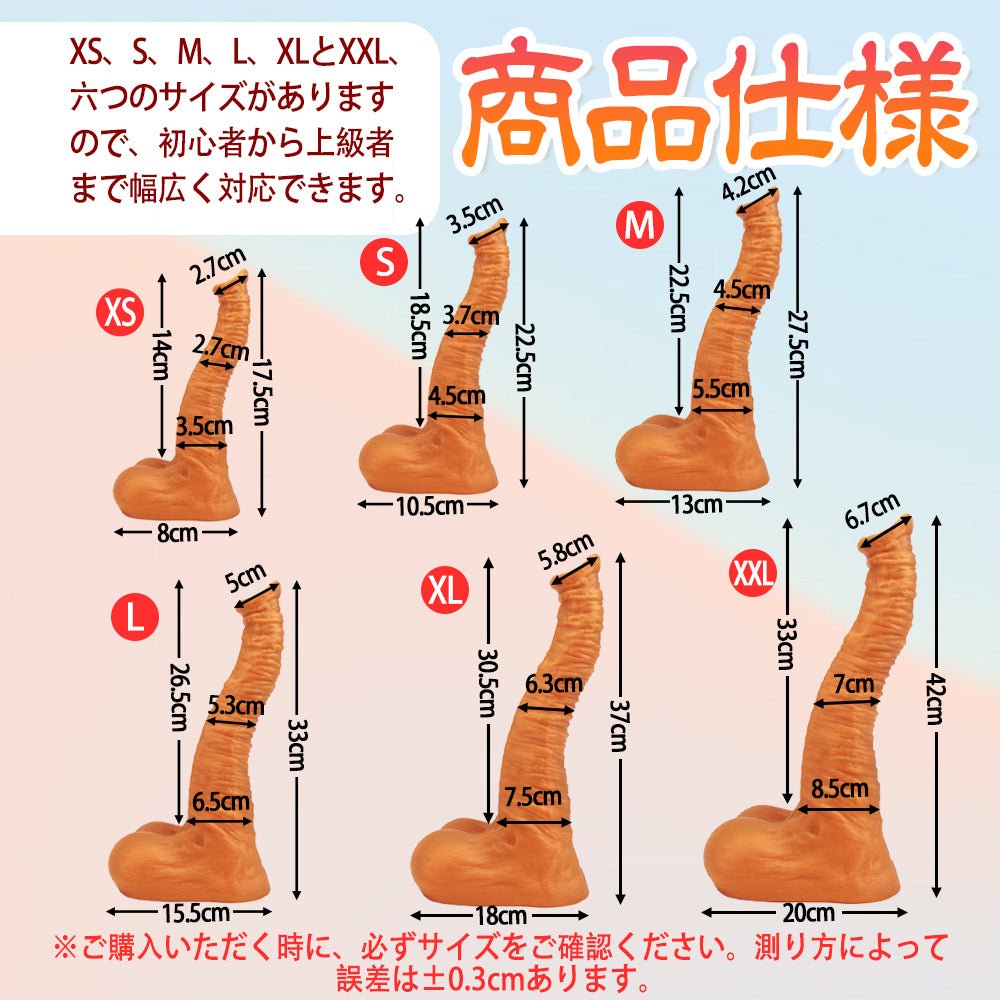 XS、S、M、L、XLとXXL、六つのサイズがありますので、初心者から上級者まで幅広く対応できます。

商品仕様

XS
2.7cm
14cm
2.7cm
17.5cm
3.5cm
8cm

S
3.5cm
18.5cm
3.7cm
22.5cm
4.5cm
10.5cm

M
4.2cm
22.5cm
4.5cm
27.5cm
5.5cm
13cm

L
5cm
26.5cm
5.3cm
33cm
6.5cm
15.5cm

XL
5.8cm
30.5cm
6.3cm
37cm
7.5cm
18cm

XXL
6.7cm
33cm
7cm
42cm
8.5cm
20cm

※ご購入いただく時に、必ずサイズをご確認ください。測り方によって誤差は±0.3cmあります。