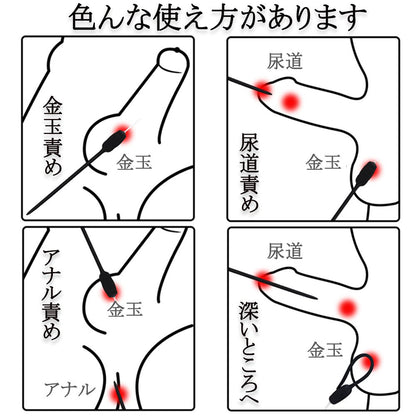 色んな使え方があります

金玉責め

金玉

尿道

尿道責め

金玉

アナル責め

金玉

アナル

尿道

深いところへ

金玉