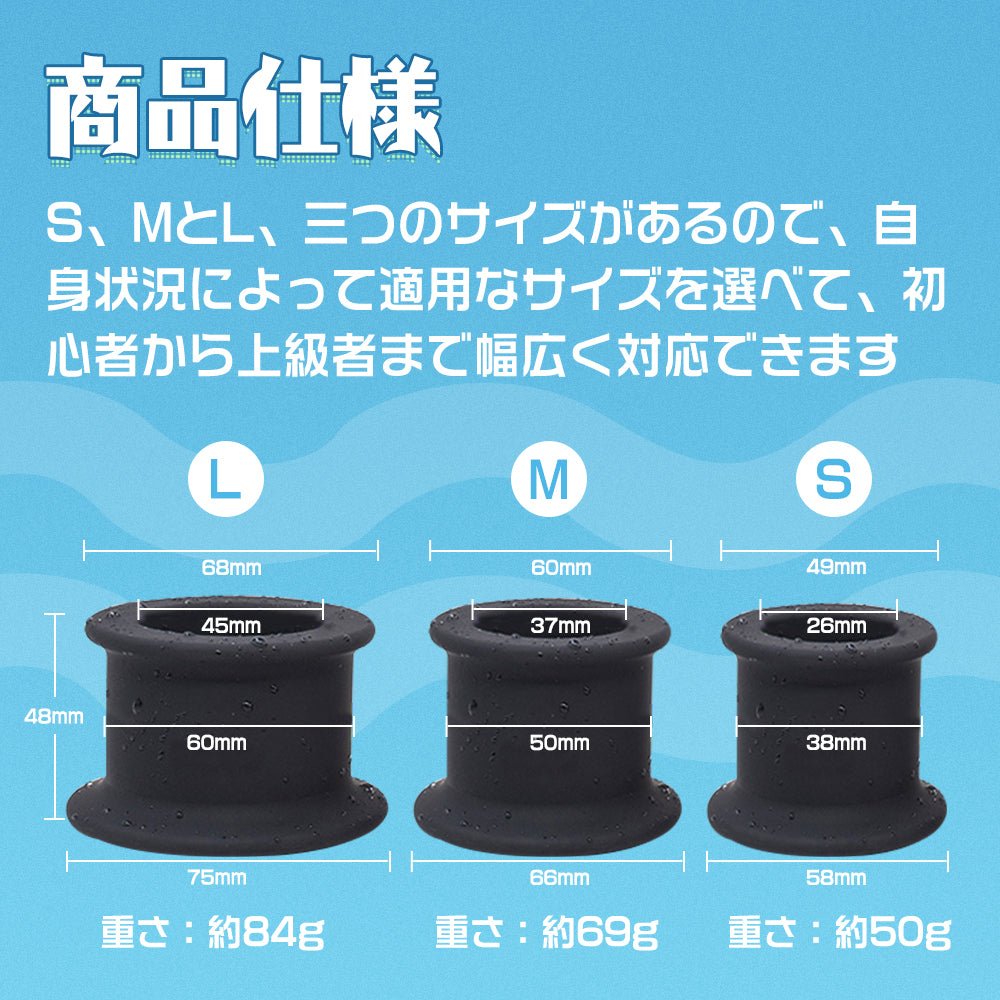 商品仕様

S、MとL、三つのサイズがあるので、自身状況によって適用なサイズを選べて、初心者から上級者まで幅広く対応できます

L

68mm

45mm

48mm

60mm

75mm

重さ：約84g

M

60mm

37mm

50mm

66mm

重さ：約69g

S

49mm

26mm

38mm

58mm

重さ：約50g