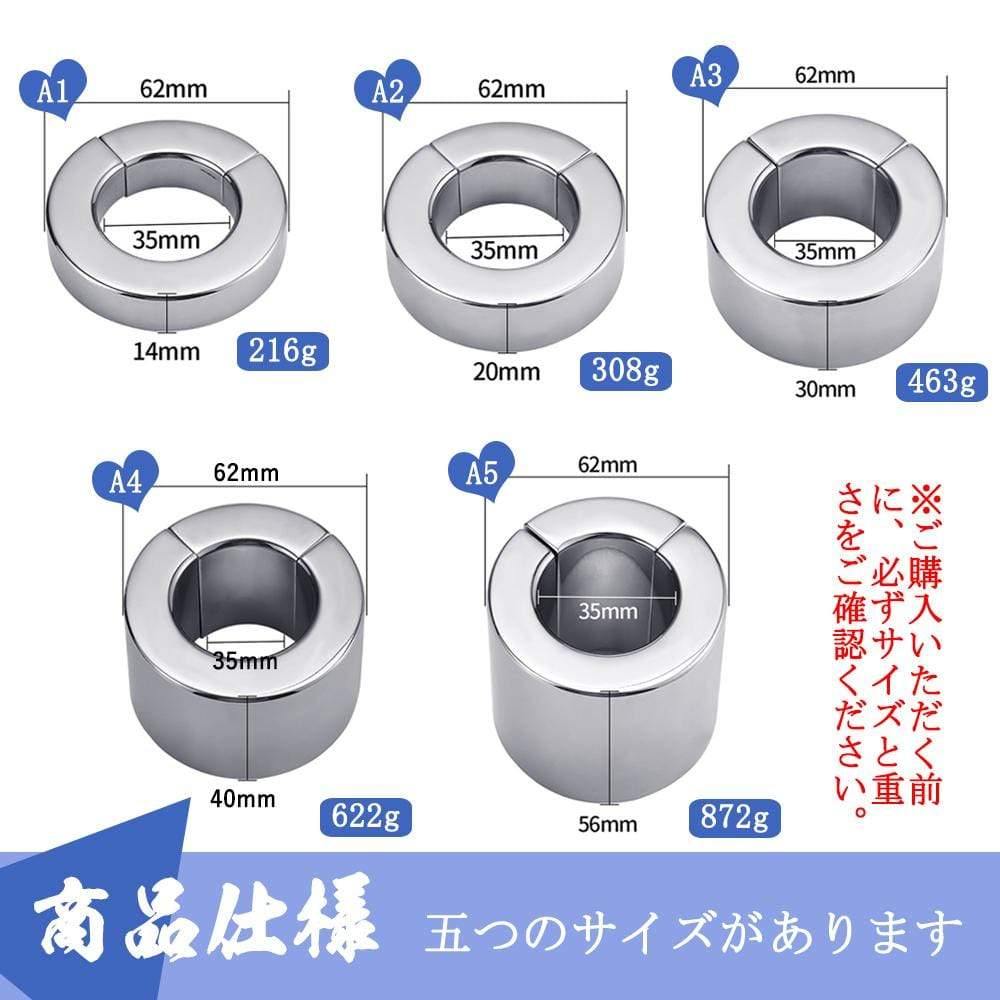 A1
62mm
35mm
14mm
216g

A2
62mm
35mm
20mm
308g

A3
62mm
35mm
30mm
463g

A4
62mm
35mm
40mm
622g

A5
62mm
35mm
56mm
872g

※ご購入いただく前に、必ずサイズと重さをご確認ください。

商品仕様
五つのサイズがあります