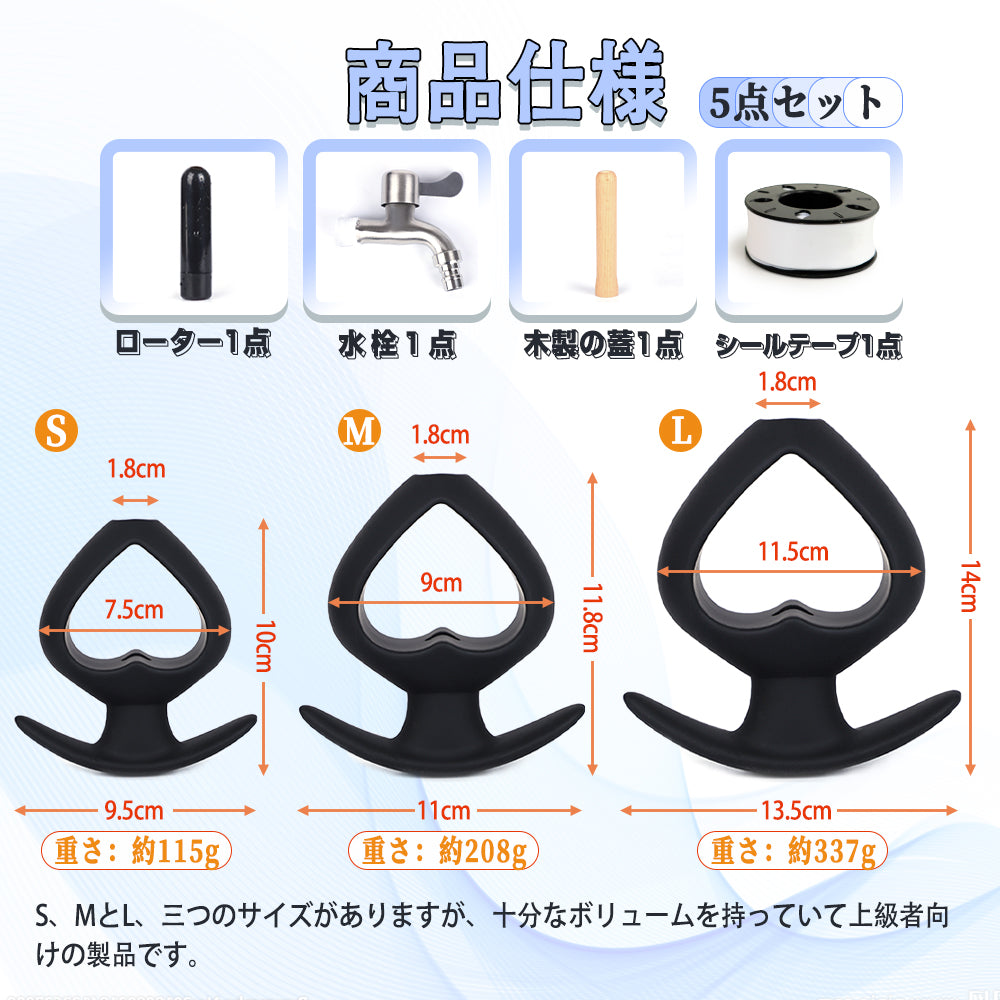 商品仕様

5点セット

ローター1点

水栓１点

木製の蓋1点

シールテープ1点

S

1.8cm

7.5cm

10cm

9.5cm

重さ：約115g

M

1.8cm

9cm

11.8cm

11cm

重さ：約208g

L

1.8cm

11.5cm

14cm

13.5cm

重さ：約337g

S、MとL、三つのサイズがありますが、十分なボリュームを持っていて上級者向けの製品です。