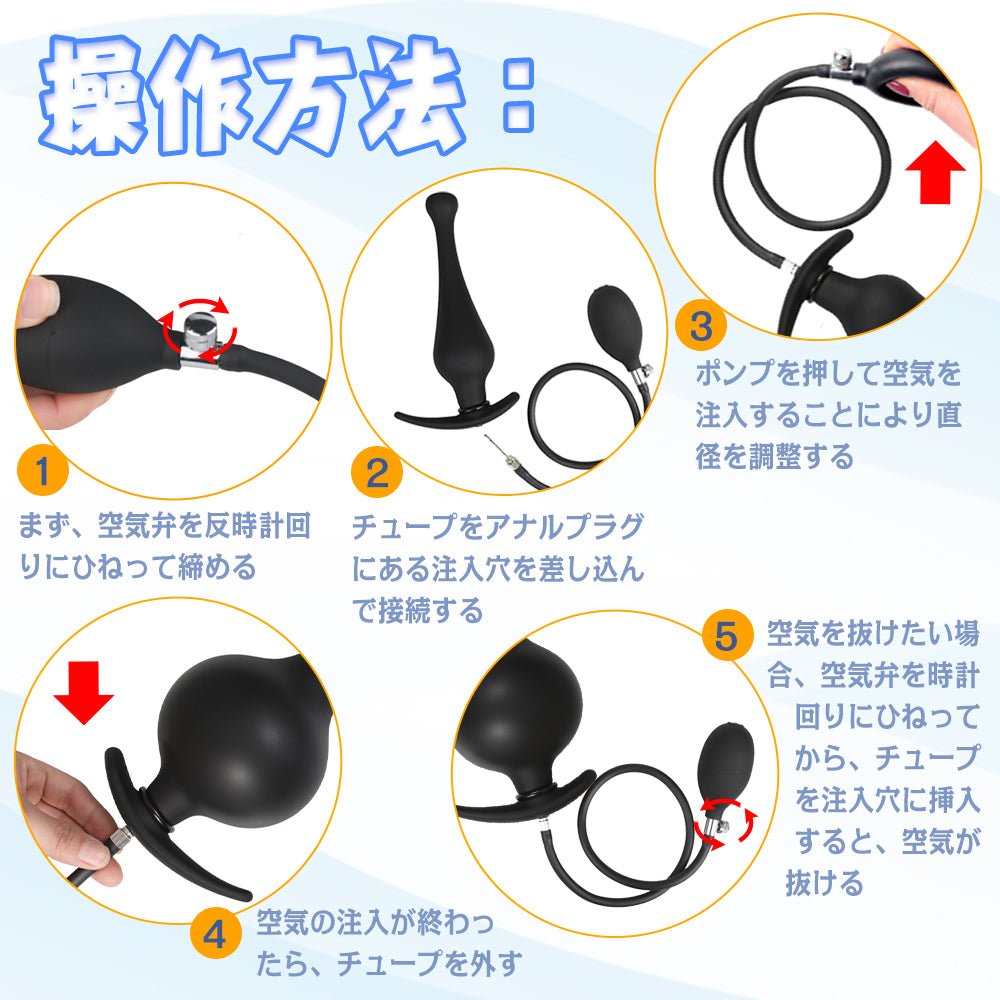 操作方法：

1
まず、空気弁を反時計回りにひねって締める

2
チューブをアナルプラグにある注入穴を差し込んで接続する

3
ポンプを押して空気を注入することにより直径を調整する

4
空気の注入が終わったら、チューブを外す

5
空気を抜けたい場合、空気弁を時計回りにひねってから、チューブを注入穴に挿入すると、空気が抜ける