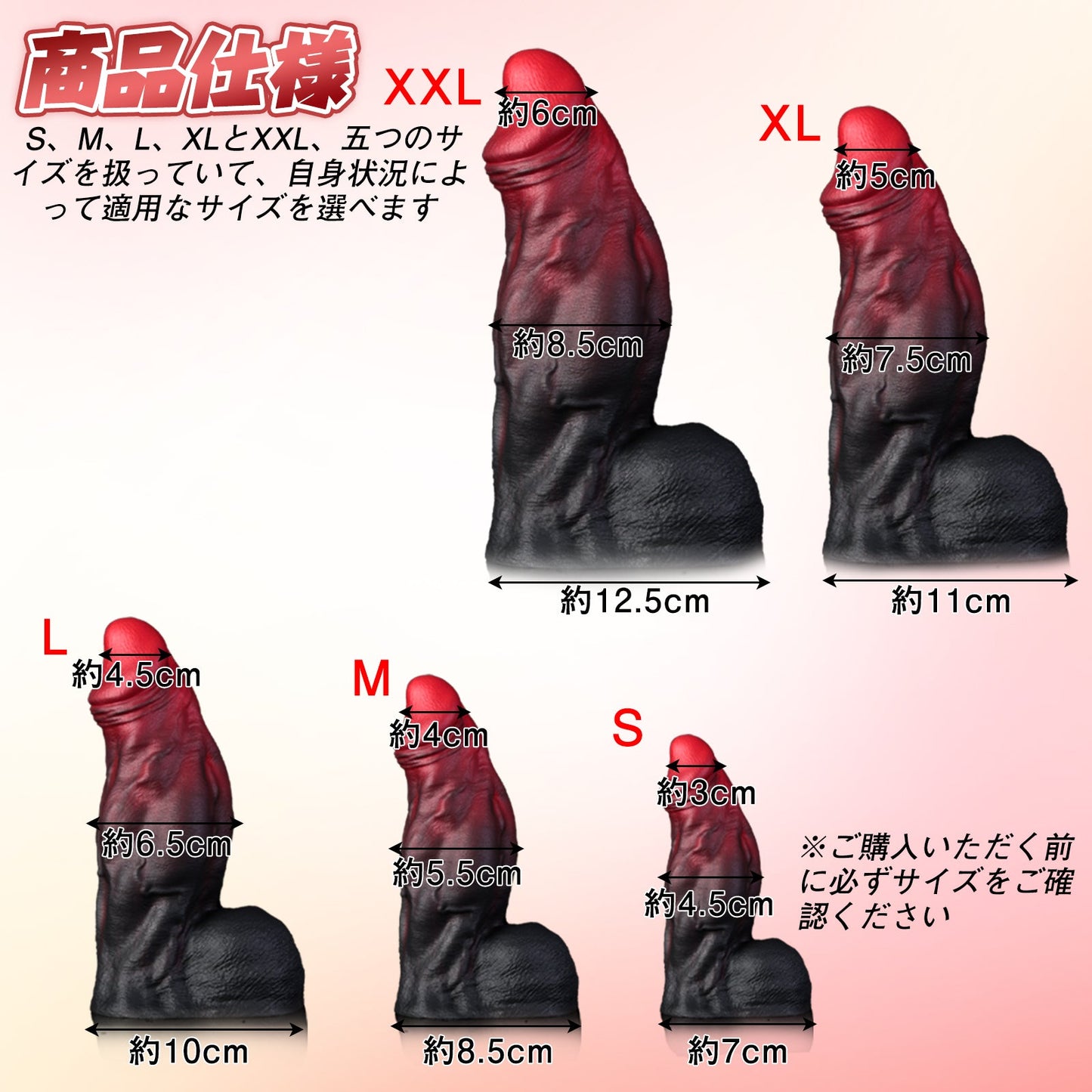 商品仕様

S、M、L、XLとXXL、五つのサイズを扱っていて、自身状況によって適用なサイズを選べます

XXL
約6cm
約8.5cm
約12.5cm

XL
約5cm
約7.5cm
約11cm

L
約4.5cm
約6.5cm
約10cm

M
約4cm
約5.5cm
約8.5cm

S
約3cm
約4.5cm
約7cm

※ご購入いただく前に必ずサイズをご確認ください