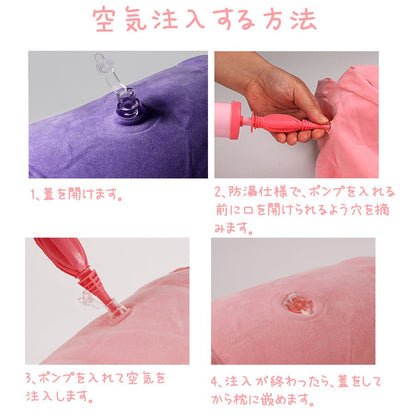 空気注入する方法

1、蓋を開けます。

2、防漏仕様で、ポンプを入れる前に口を開けられるよう穴を摘みます。

3、ポンプを入れて空気を注入します。

4、注入が終わったら、蓋をしてから枕に嵌めます。