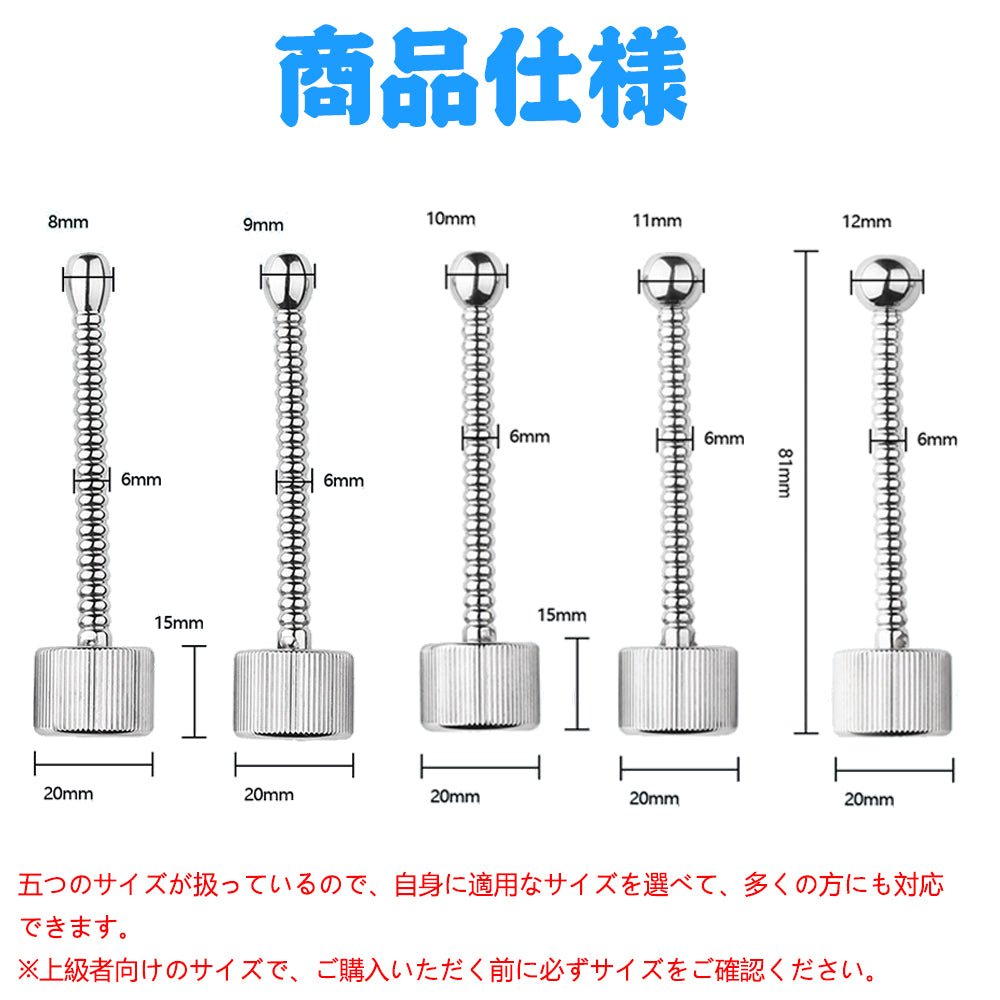 商品仕様

8mm
6mm
15mm
20mm

9mm
6mm
20mm

10mm
6mm
15mm
20mm

11mm
6mm
20mm

81mm

12mm
6mm
20mm

五つのサイズが扱っているので、自身に適用なサイズを選べて、多くの方にも対応できます。
※上級者向けのサイズで、ご購入いただく前に必ずサイズをご確認ください。