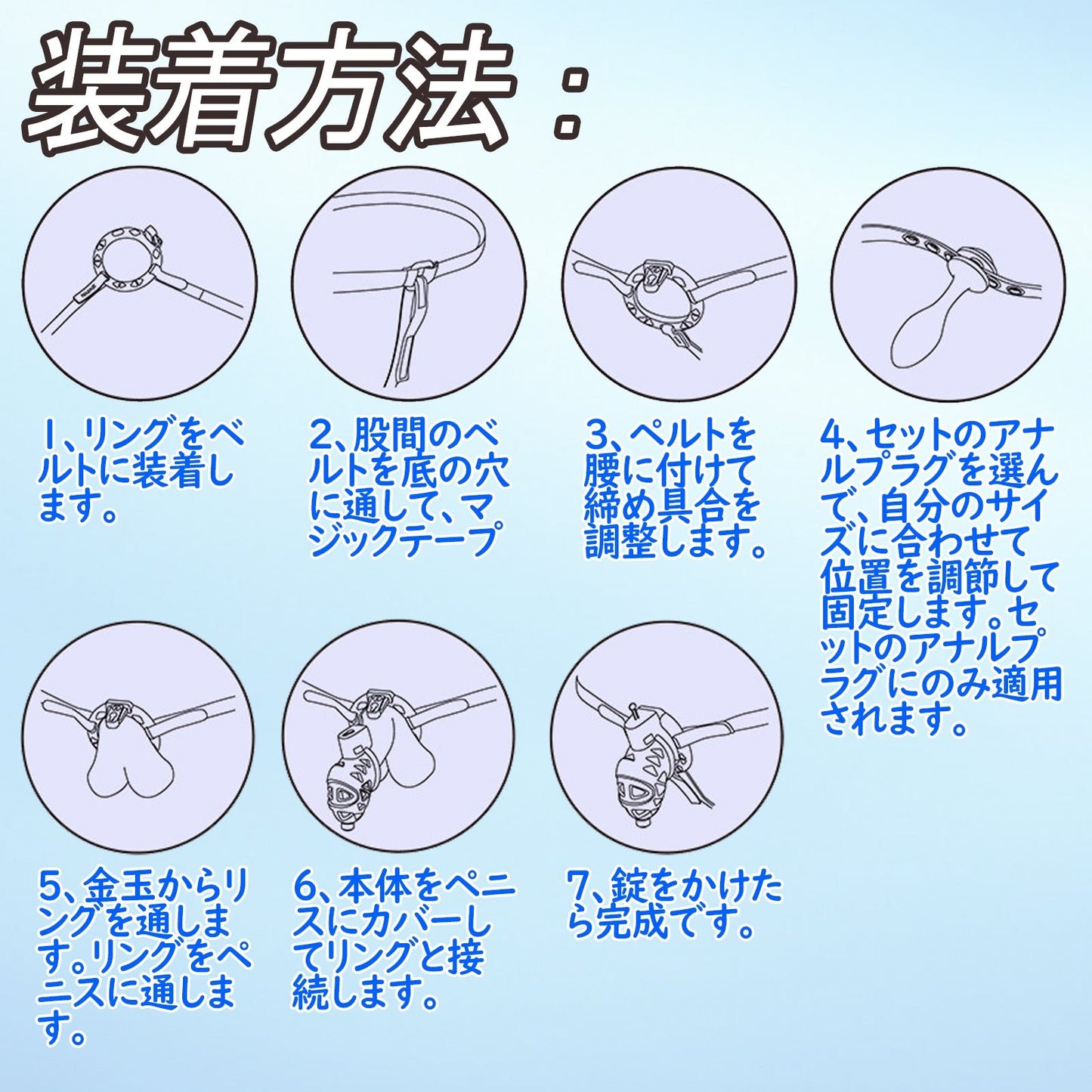 装着方法：

1、リングをベルトに装着します。

2、股間のベルトを底の穴に通して、マジックテープ

3、ペルトを腰に付けて締め具合を調整します。

4、セットのアナルプラグを選んで、自分のサイズに合わせて位置を調節して固定します。セットのアナルプラグにのみ適用されます。

5、金玉からリングを通します。リングをペニスに通します。

6、本体をペニスにカバーしてリングと接続します。

7、錠をかけたら完成です。