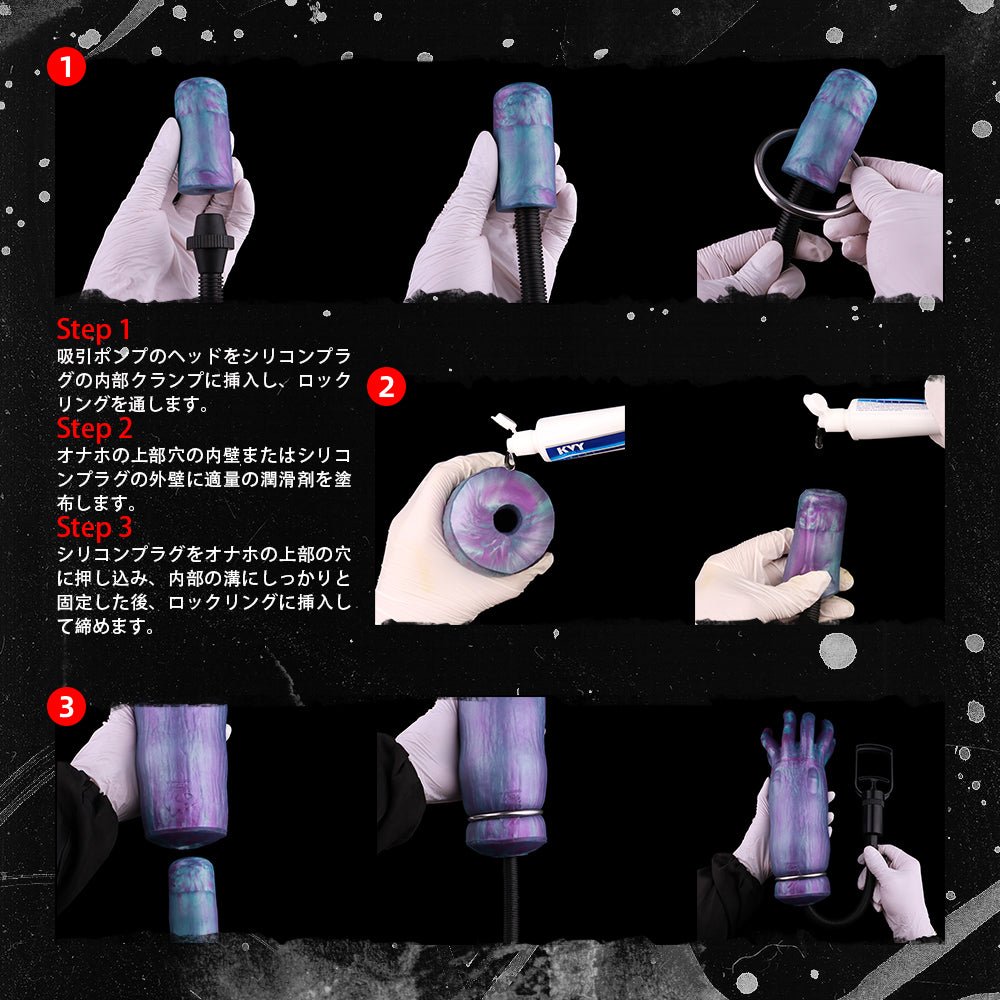 1

Step 1
吸引ポンプのヘッドをシリコンプラグの内部クランプに挿入し、ロックリングを通します。

Step 2
オナホの上部穴の内壁またはシリコンプラグの外壁に適量の潤滑剤を塗布します。

Step 3
シリコンプラグをオナホの上部の穴に押し込み、内部の溝にしっかりと固定した後、ロックリングに挿入して締めます。

2

KYY

3