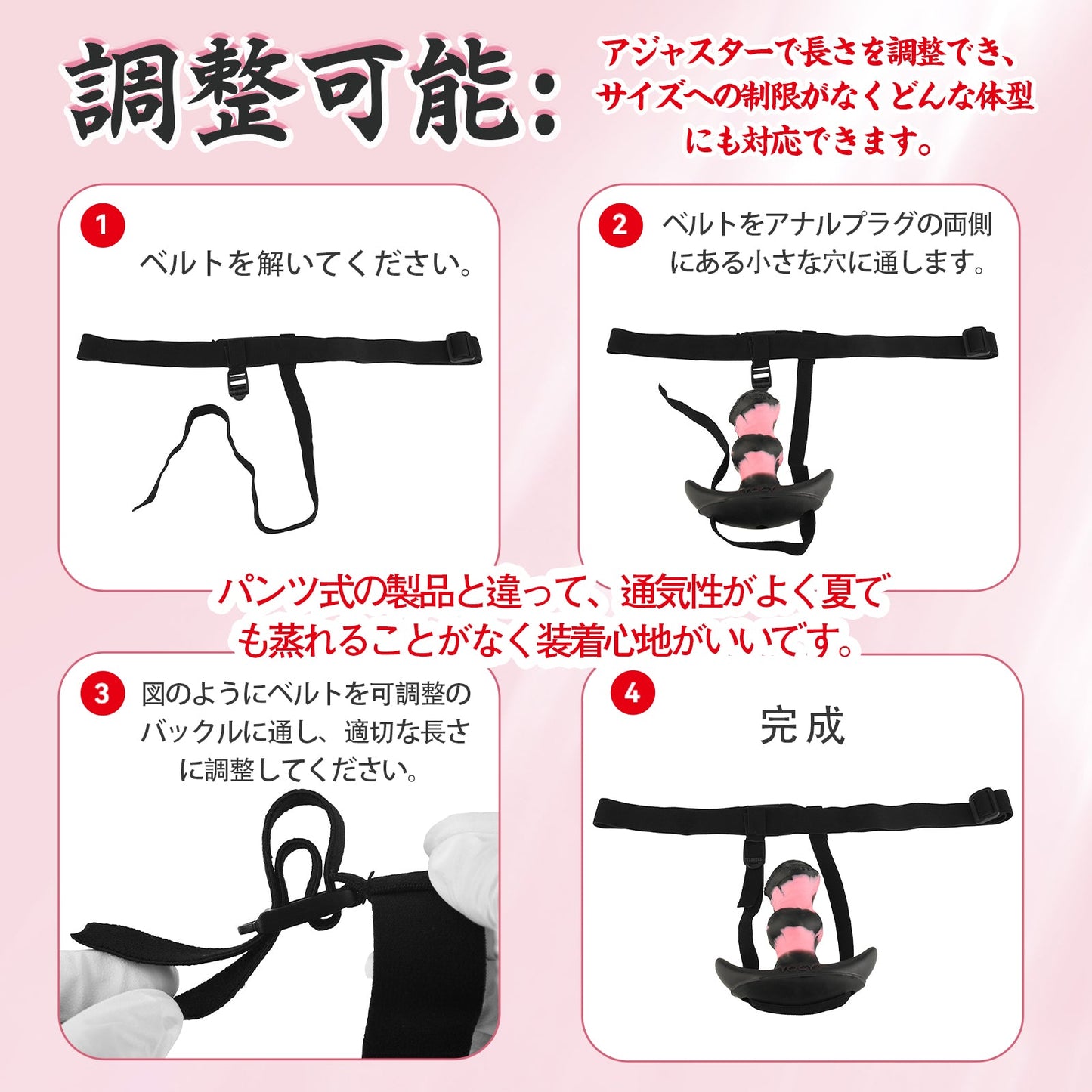 調整可能:

アジャスターで長さを調整でき、サイズへの制限がなくどんな体型にも対応できます。

1
ベルトを解いてください。

2
ベルトをアナルプラグの両側にある小さな穴に通します。

パンツ式の製品と違って、通気性がよく夏でも蒸れることがなく装着心地がいいです。

3
図のようにベルトを可調整のバックルに通し、適切な長さに調整してください。

4
完成