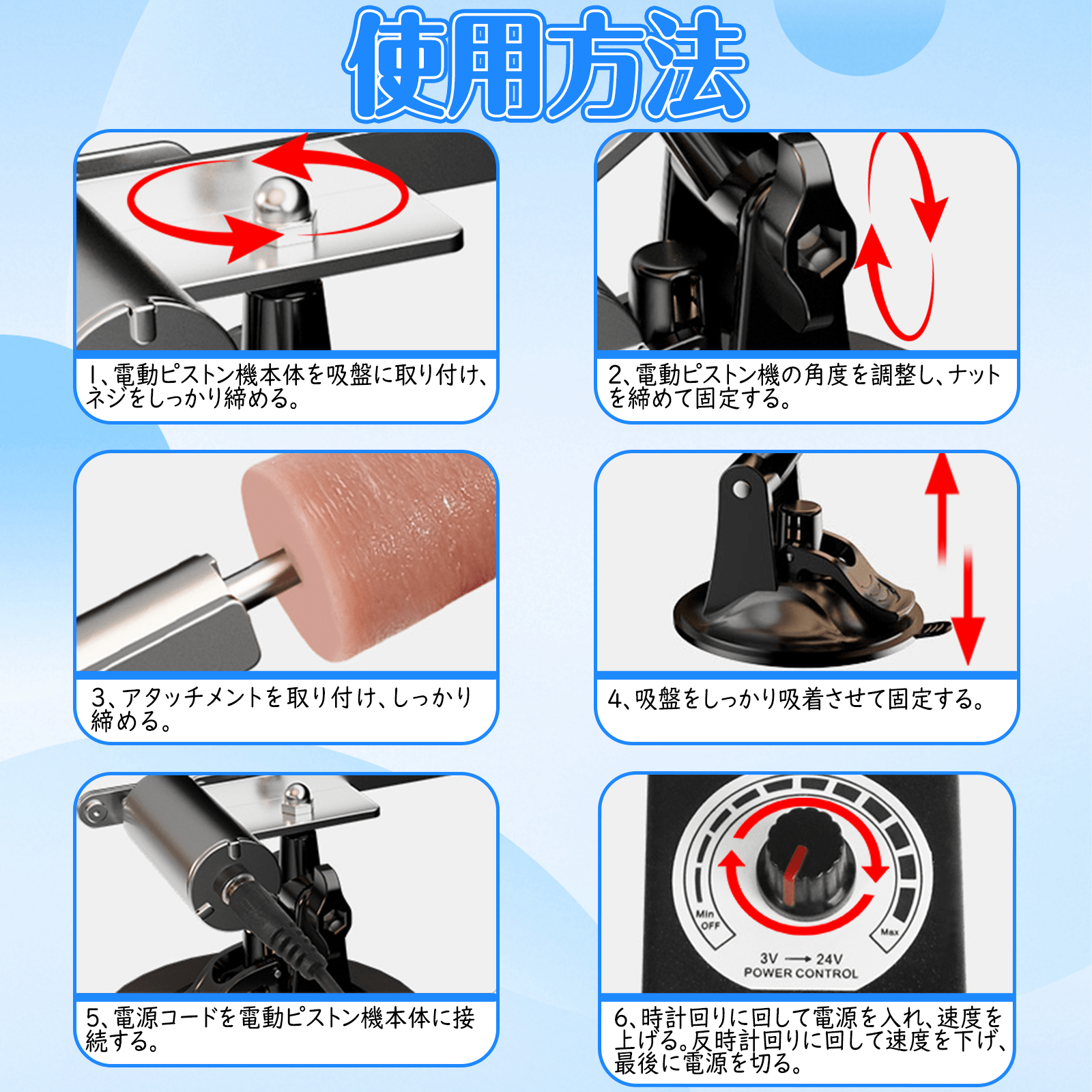 使用方法

1、電動ピストン機本体を吸盤に取り付け、ネジをしっかり締める。

2、電動ピストン機の角度を調整し、ナットを締めて固定する。

3、アタッチメントを取り付け、しっかり締める。

4、吸盤をしっかり吸着させて固定する。

5、電源コードを電動ピストン機本体に接続する。

Min OFF
Max
3V → 24V
POWER CONTROL

6、時計回りに回して電源を入れ、速度を上げる。反時計回りに回して速度を下げ、最後に電源を切る。