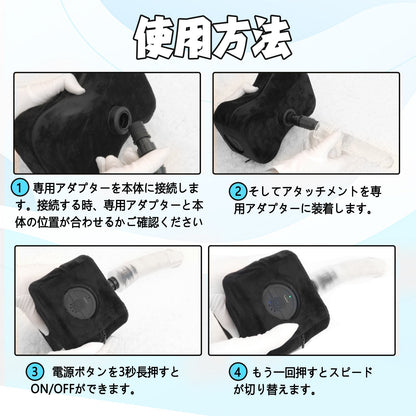 使用方法

1 専用アダプターを本体に接続します。接続する時、専用アダプターと本体の位置が合わせるかご確認ください

2 そしてアタッチメントを専用アダプターに装着します。

3 電源ボタンを3秒長押すとON/OFFができます。

4 もう一回押すとスピードが切り替えます。