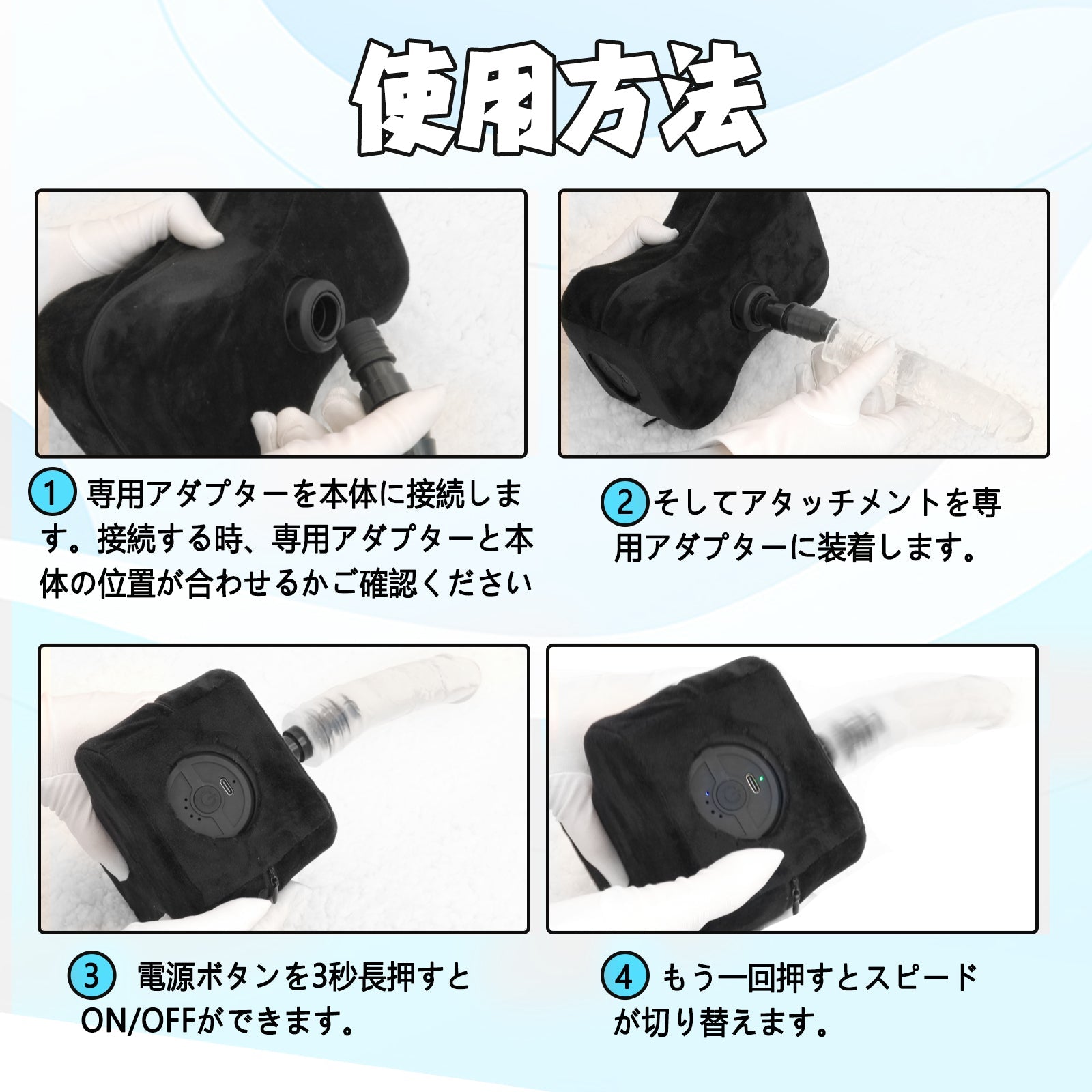 使用方法

1 専用アダプターを本体に接続します。接続する時、専用アダプターと本体の位置が合わせるかご確認ください

2 そしてアタッチメントを専用アダプターに装着します。

3 電源ボタンを3秒長押すとON/OFFができます。

4 もう一回押すとスピードが切り替えます。