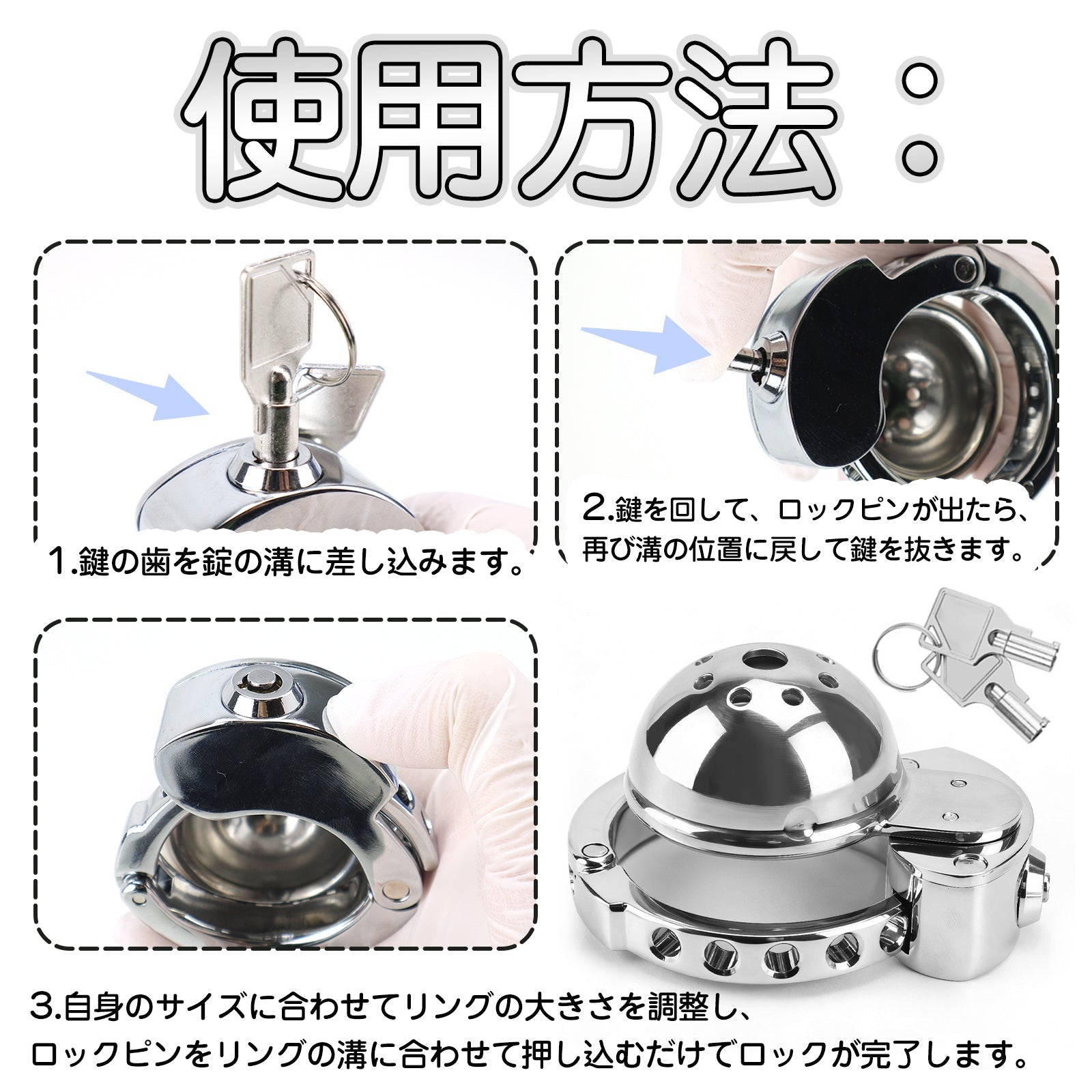 使用方法：

1.鍵の歯を錠の溝に差し込みます。

2.鍵を回して、ロックピンが出たら、再び溝の位置に戻して鍵を抜きます。

3.自身のサイズに合わせてリングの大きさを調整し、ロックピンをリングの溝に合わせて押し込むだけでロックが完了します。