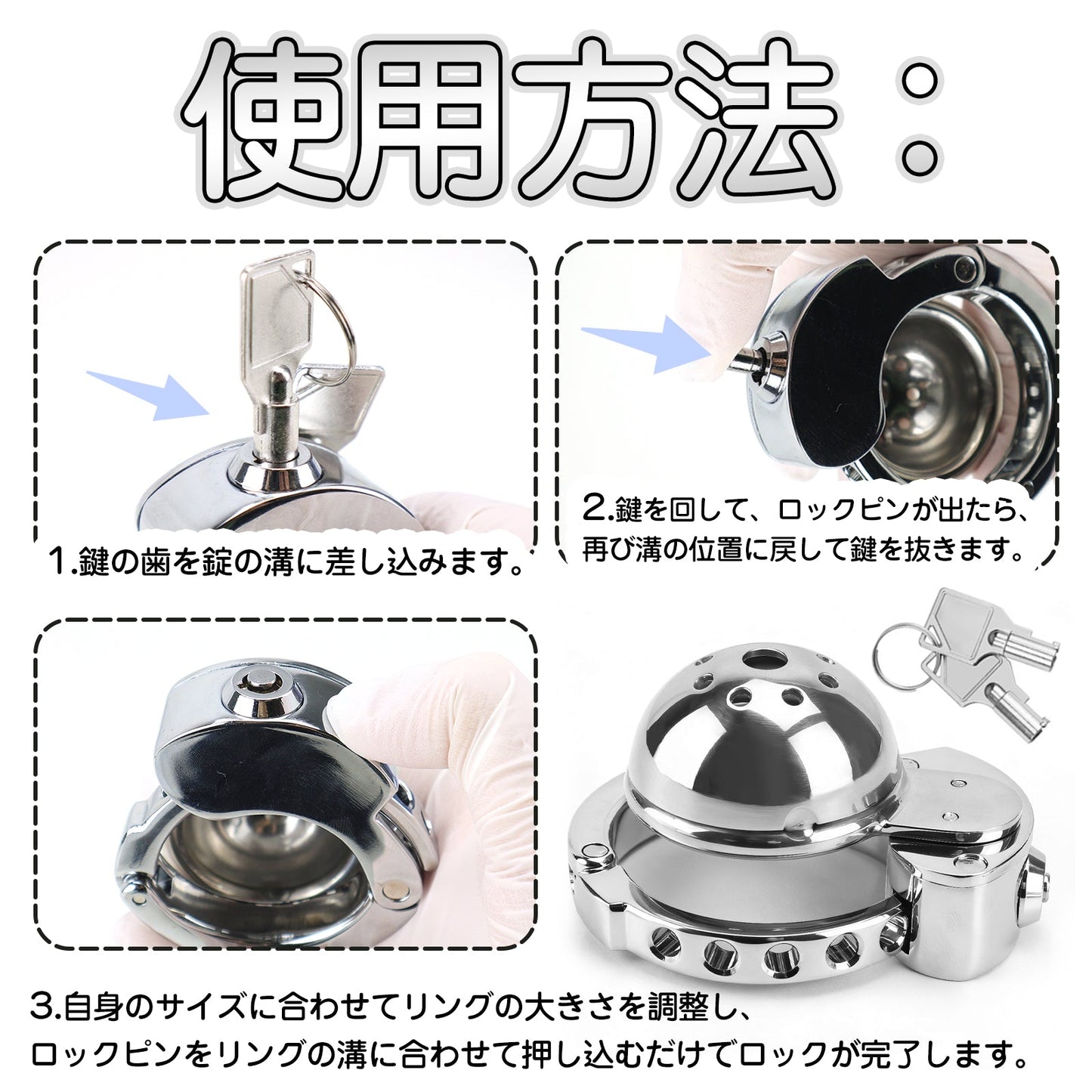 使用方法：

1.鍵の歯を錠の溝に差し込みます。

2.鍵を回して、ロックピンが出たら、再び溝の位置に戻して鍵を抜きます。

3.自身のサイズに合わせてリングの大きさを調整し、ロックピンをリングの溝に合わせて押し込むだけでロックが完了します。