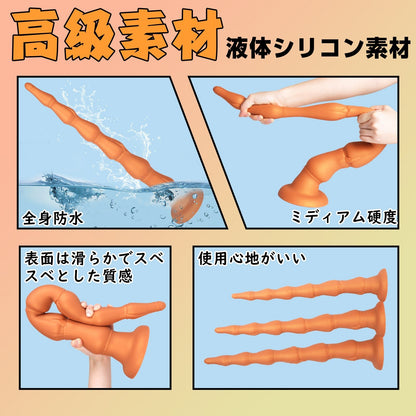 高級素材

液体シリコン素材

全身防水

ミディアム硬度

表面は滑らかでスベスベとした質感

使用心地がいい