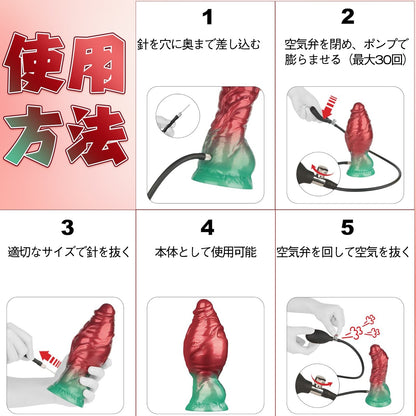 使用方法

1
針を穴に奥まで差し込む

2
空気弁を閉め、ポンプで膨らませる（最大30回）

3
適切なサイズで針を抜く

4
本体として使用可能

5
空気弁を回して空気を抜く