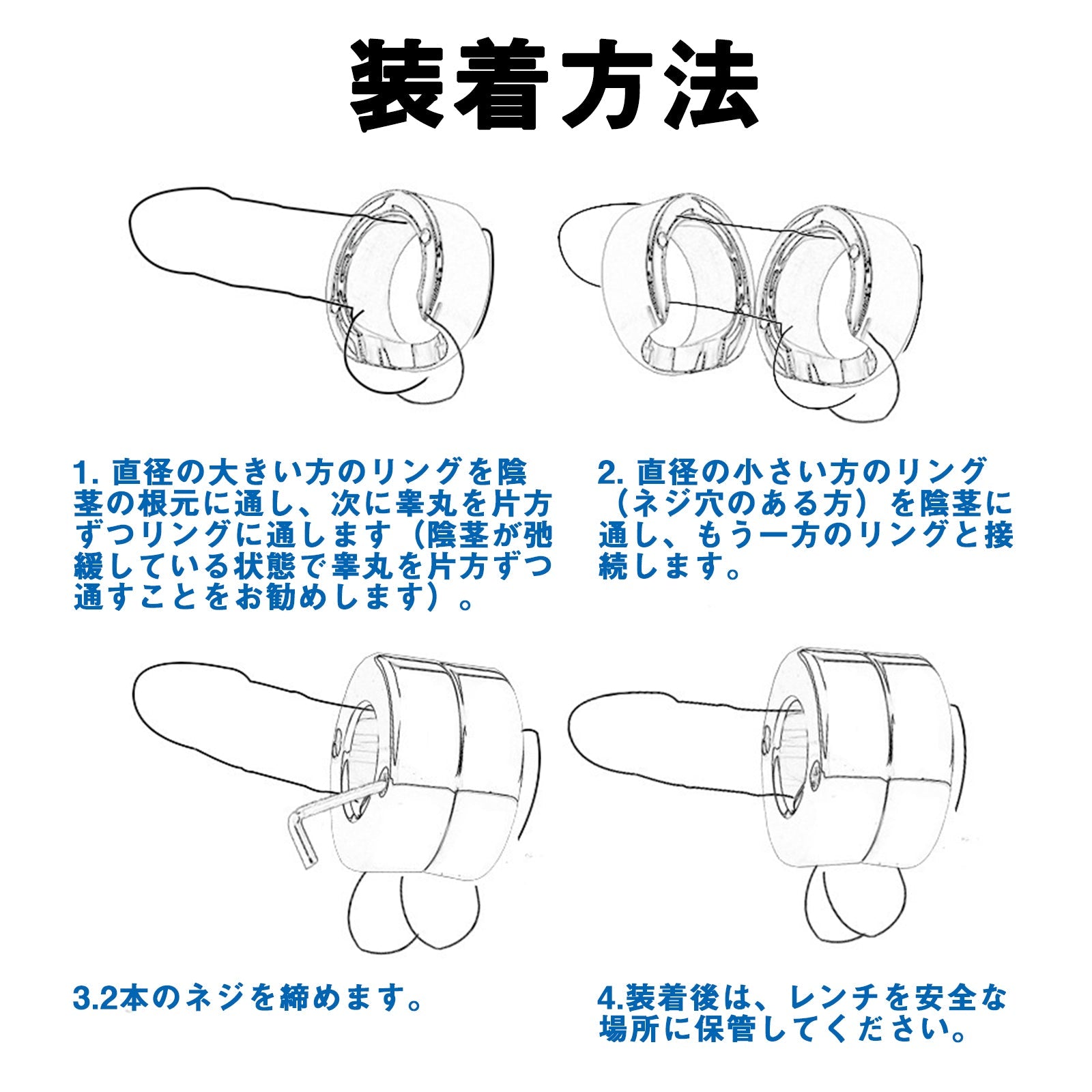 装着方法

1. 直径の大きい方のリングを陰茎の根元に通し、次に睾丸を片方ずつリングに通します（陰茎が弛緩している状態で睾丸を片方ずつ通すことをお勧めします）。

2. 直径の小さい方のリング（ネジ穴のある方）を陰茎に通し、もう一方のリングと接続します。

3.2本のネジを締めます。

4.装着後は、レンチを安全な場所に保管してください。