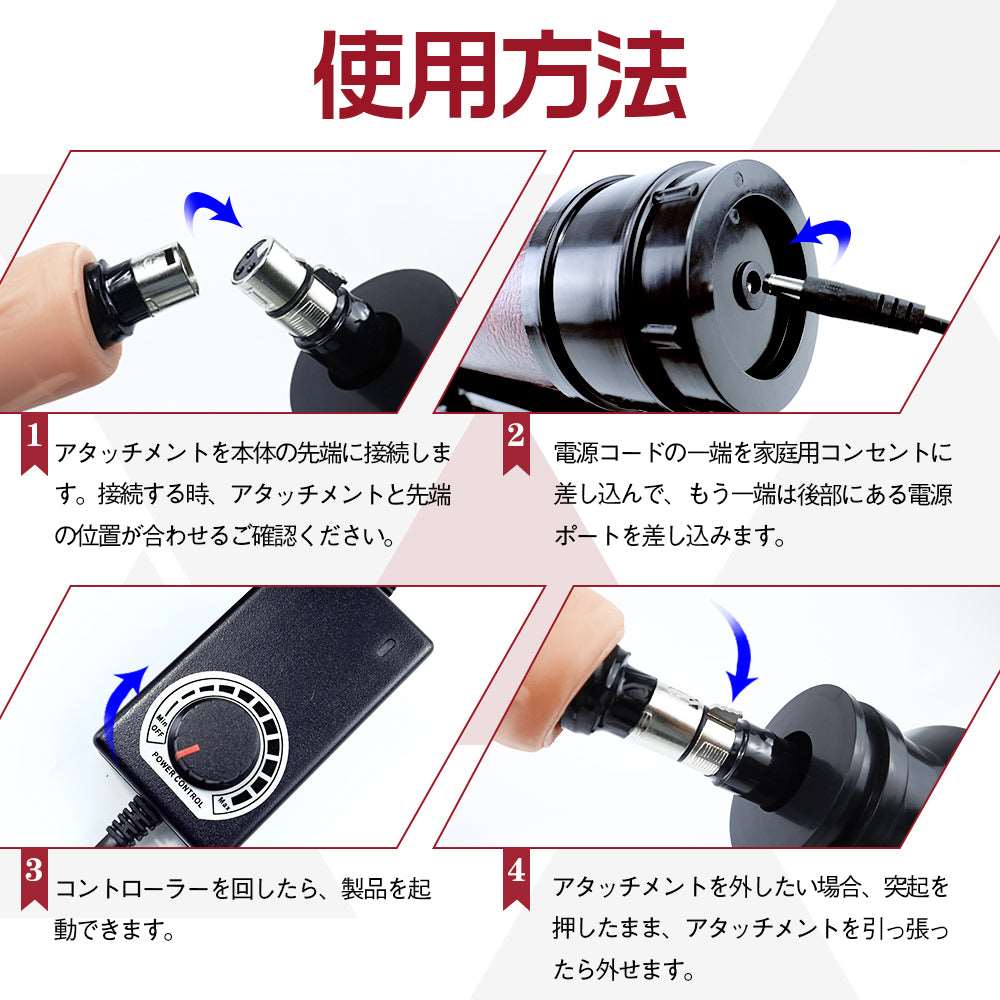 使用方法

1
アタッチメントを本体の先端に接続します。接続する時、アタッチメントと先端の位置が合わせるご確認ください。

2
電源コードの一端を家庭用コンセントに差し込んで、もう一端は後部にある電源ポートを差し込みます。

Min OFF
POWER CONTROL
Max

3
コントローラーを回したら、製品を起動できます。

4
アタッチメントを外したい場合、突起を押したまま、アタッチメントを引っ張ったら外せます。