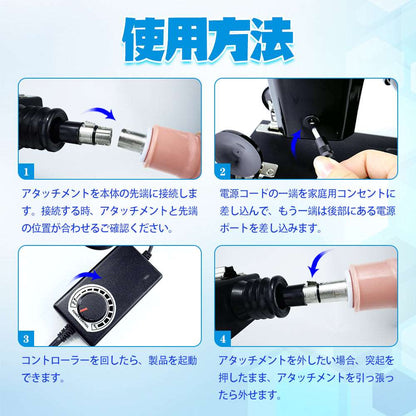 使用方法

1

アタッチメントを本体の先端に接続します。接続する時、アタッチメントと先端の位置が合わせるご確認ください。

2

電源コードの一端を家庭用コンセントに差し込んで、もう一端は後部にある電源ポートを差し込みます。

3

コントローラーを回したら、製品を起動できます。

4

アタッチメントを外したい場合、突起を押したまま、アタッチメントを引っ張ったら外せます。