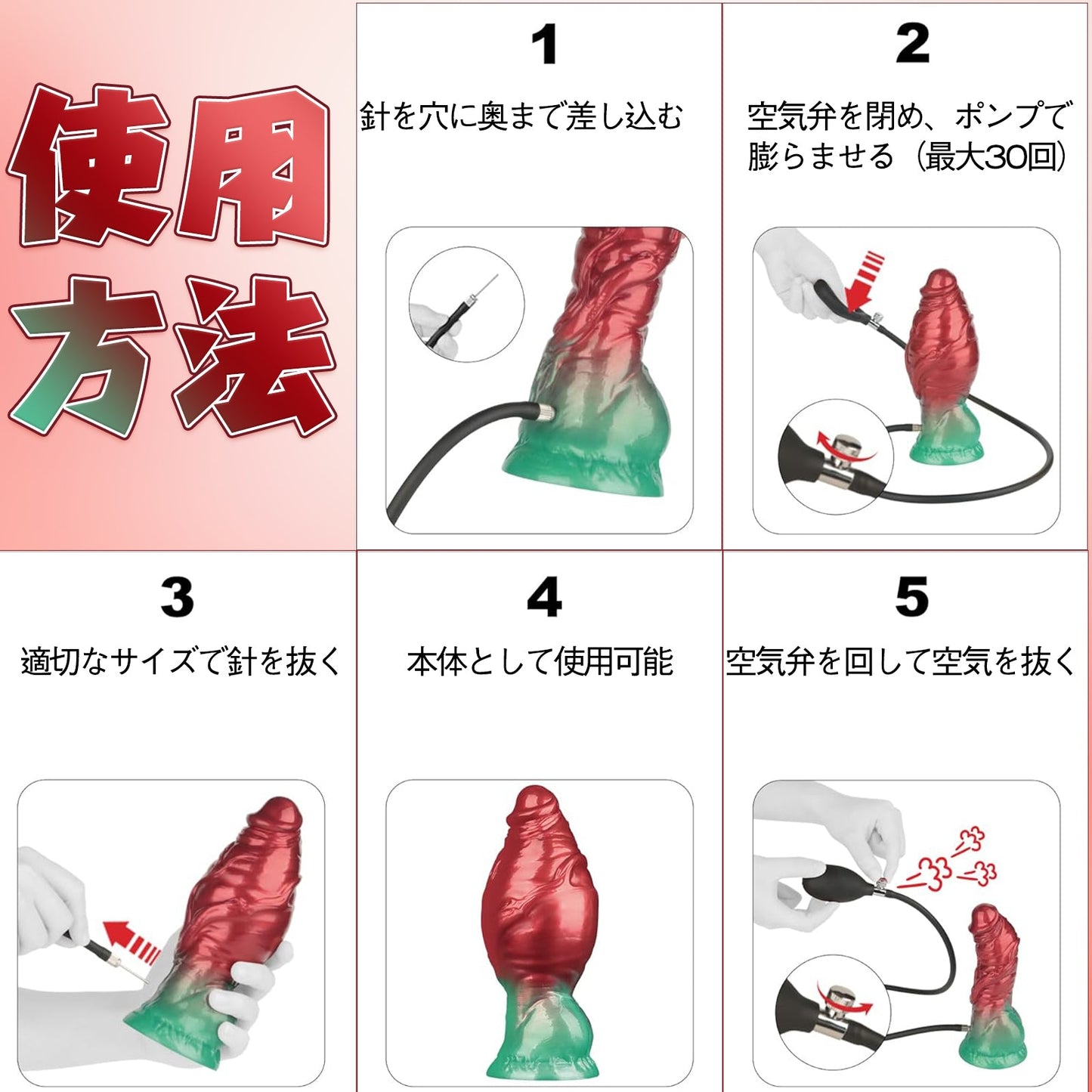 使用方法

1
針を穴に奥まで差し込む

2
空気弁を閉め、ポンプで膨らませる（最大30回）

3
適切なサイズで針を抜く

4
本体として使用可能

5
空気弁を回して空気を抜く